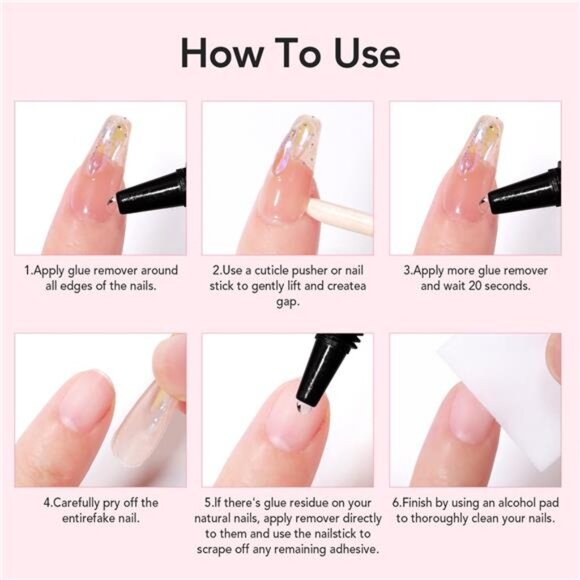 How To Use

1.Apply glue remover around all edges of the nails.

2.Use a cuticle pusher or nail stick to gently lift and createa gap.

3.Apply more glue remover and wait 20 seconds.

4.Carefully pry off the entirefake nail.

5.If there's glue residue on your natural nails, apply remover directly to them and use the nailstick to scrape off any remaining adhesive.

6.Finish by using an alcohol pad to thoroughly clean your nails.